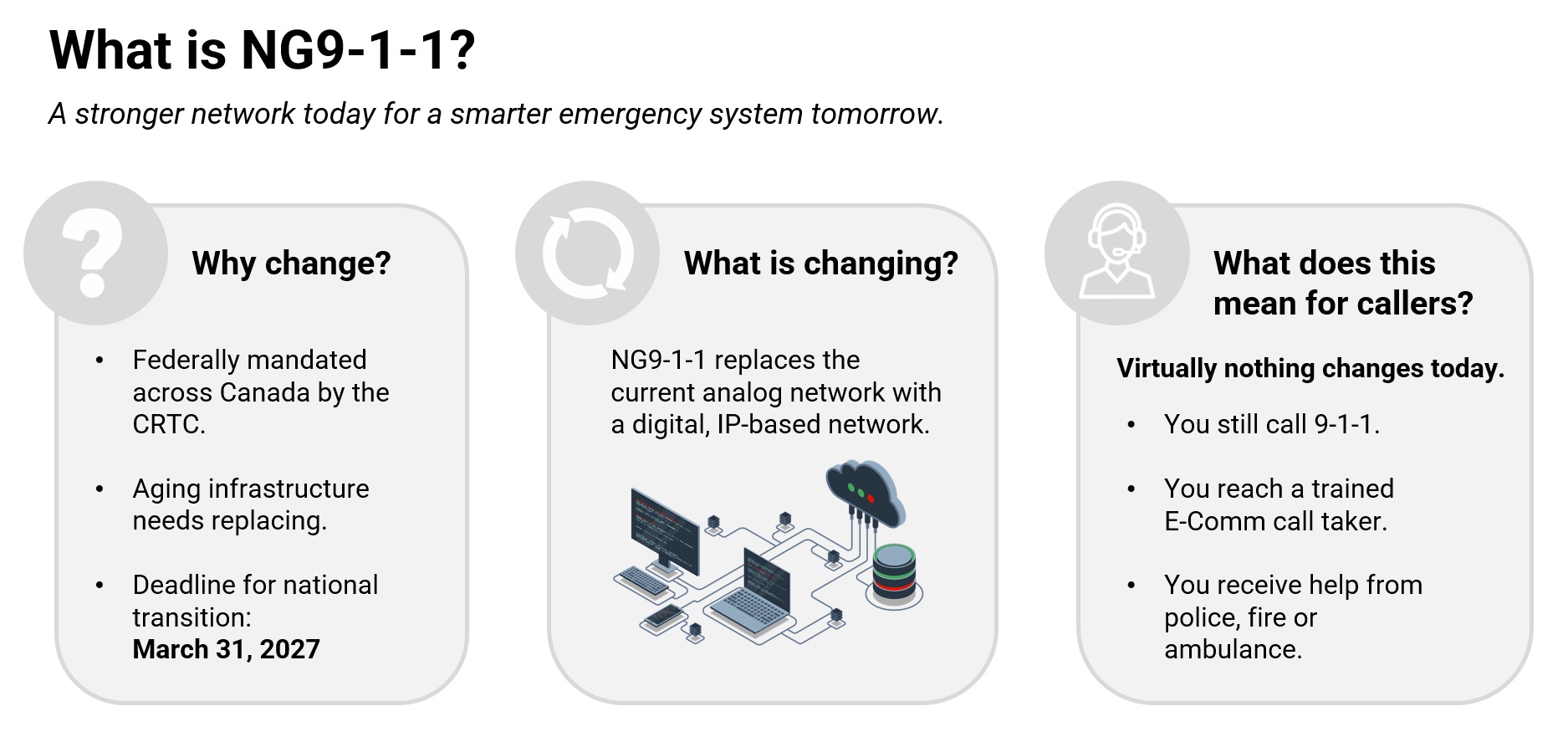 What is NG9-1-1?

A stronger network today for a smarter emergency system tomorrow.

Why change?

• Federally mandated across Canada by the CRTC.

• Aging infrastructure needs replacing.

• Deadline for national transition: March 31, 2027

What is changing?

NG9-1-1 replaces the current analog network with a digital, IP-based network.

What does this mean for callers?

Virtually nothing changes today.

• You still call 9-1-1.

• You reach a trained E-Comm call taker.

• You receive help from police, fire or ambulance.